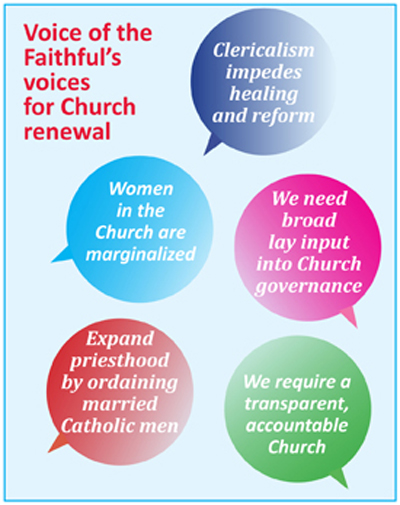 Voice of the Faithful's voices for Church renewal

Clericalism impedes healing and reform

Women in the Church are marginalized

We need broad lay input into Church governance

Expand priesthood by ordaining married Catholic men

We require a transparent, accountable Church